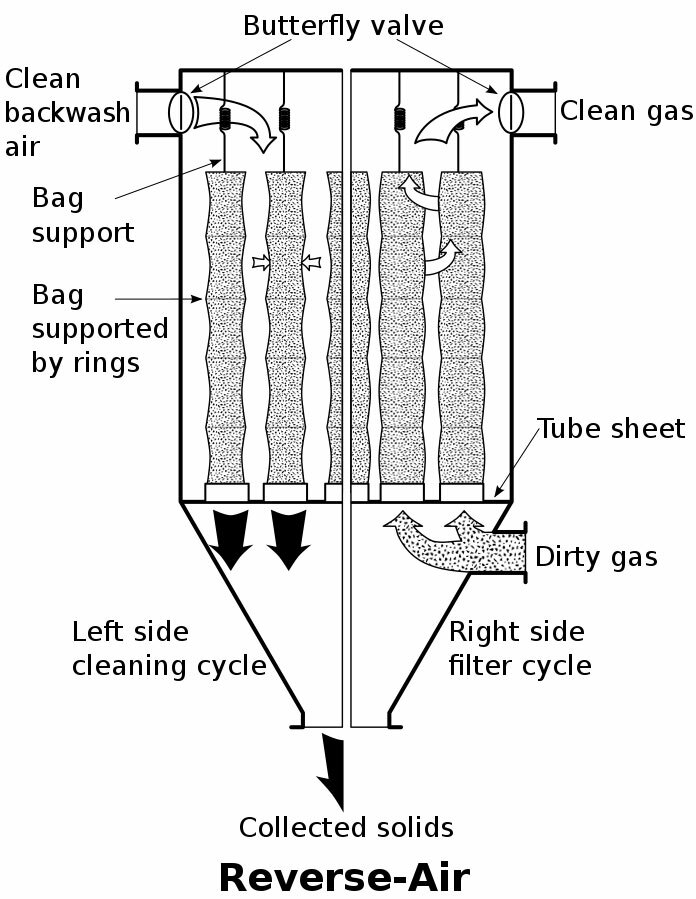 Butterfly valve

Clean backwash air

Clean gas

Bag support

Bag supported by rings

Tube sheet

Dirty gas

Left side cleaning cycle

Right side filter cycle

Collected solids

Reverse-Air